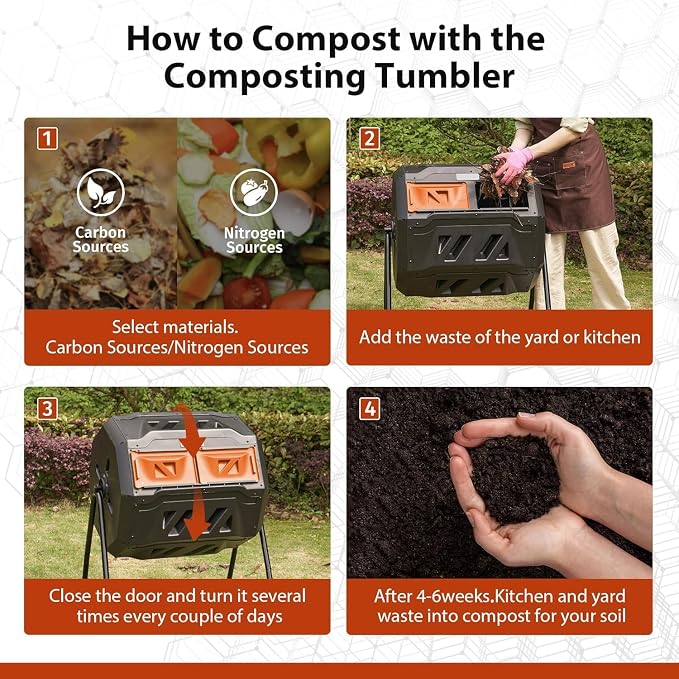 How to Compost with the Composting Tumbler

1

Carbon Sources

Nitrogen Sources

Select materials. Carbon Sources/Nitrogen Sources

2

Add the waste of the yard or kitchen

3

Close the door and turn it several times every couple of days

4

After 4-6weeks.Kitchen and yard waste into compost for your soil