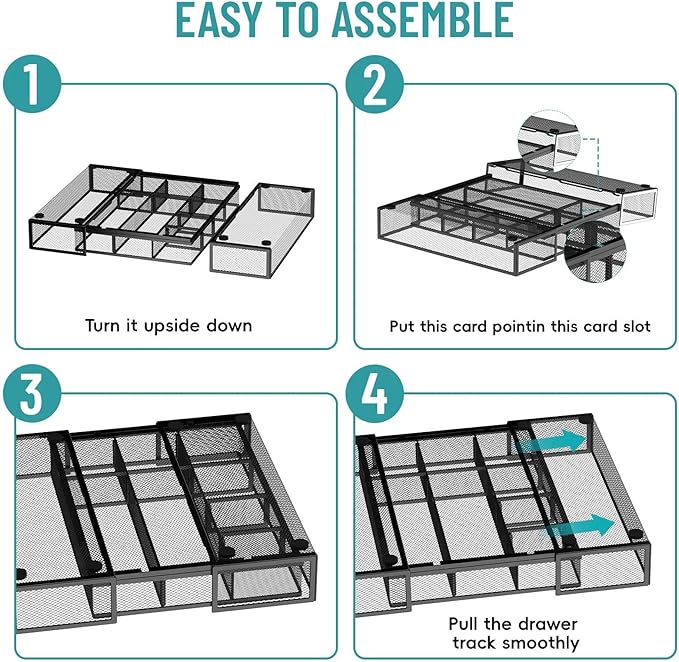 EASY TO ASSEMBLE

1

Turn it upside down

2

Put this card pointin this card slot

3

4

Pull the drawer track smoothly