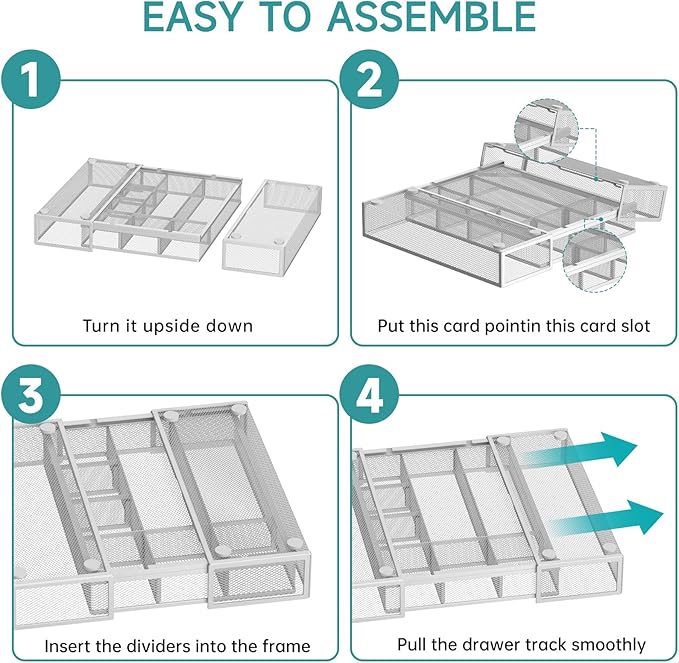 EASY TO ASSEMBLE

1

Turn it upside down

2

Put this card pointin this card slot

3

Insert the dividers into the frame

4

Pull the drawer track smoothly